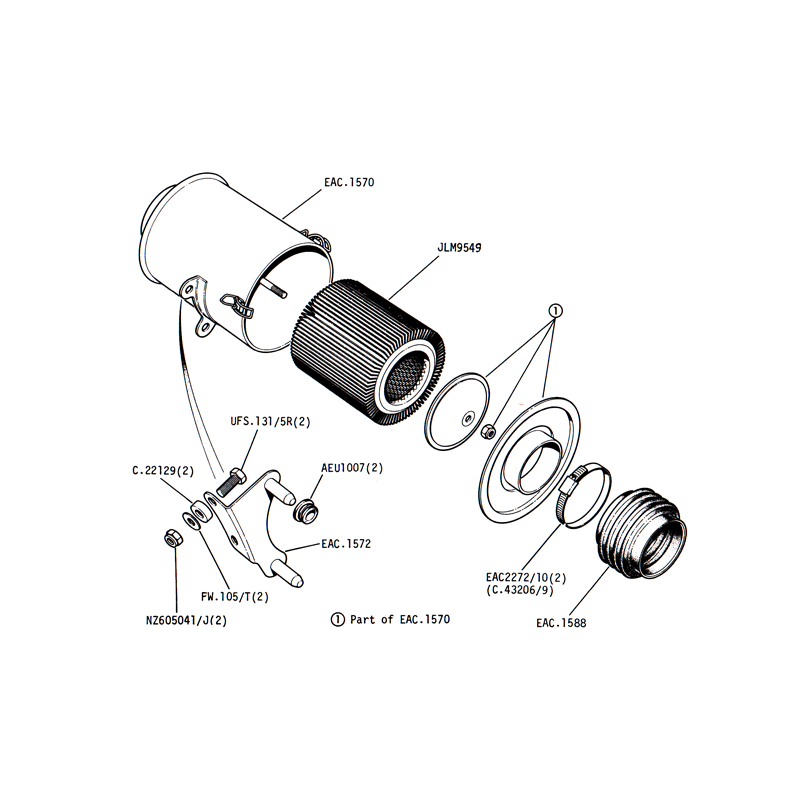 EAC.1570

JLM9549

①

UFS.131/5R(2)

C.22129(2)

AEU1007(2)

EAC.1572

FW.105/T(2)

NZ605041/J(2)

① Part of EAC.1570

EAC2272/10(2)
(C.43206/9)

EAC.1588